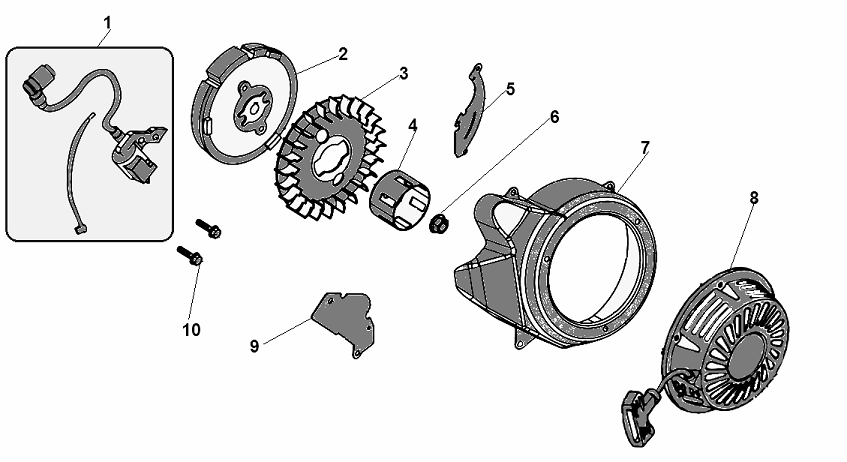 1
2
3
4
5
6
7
8
10
9